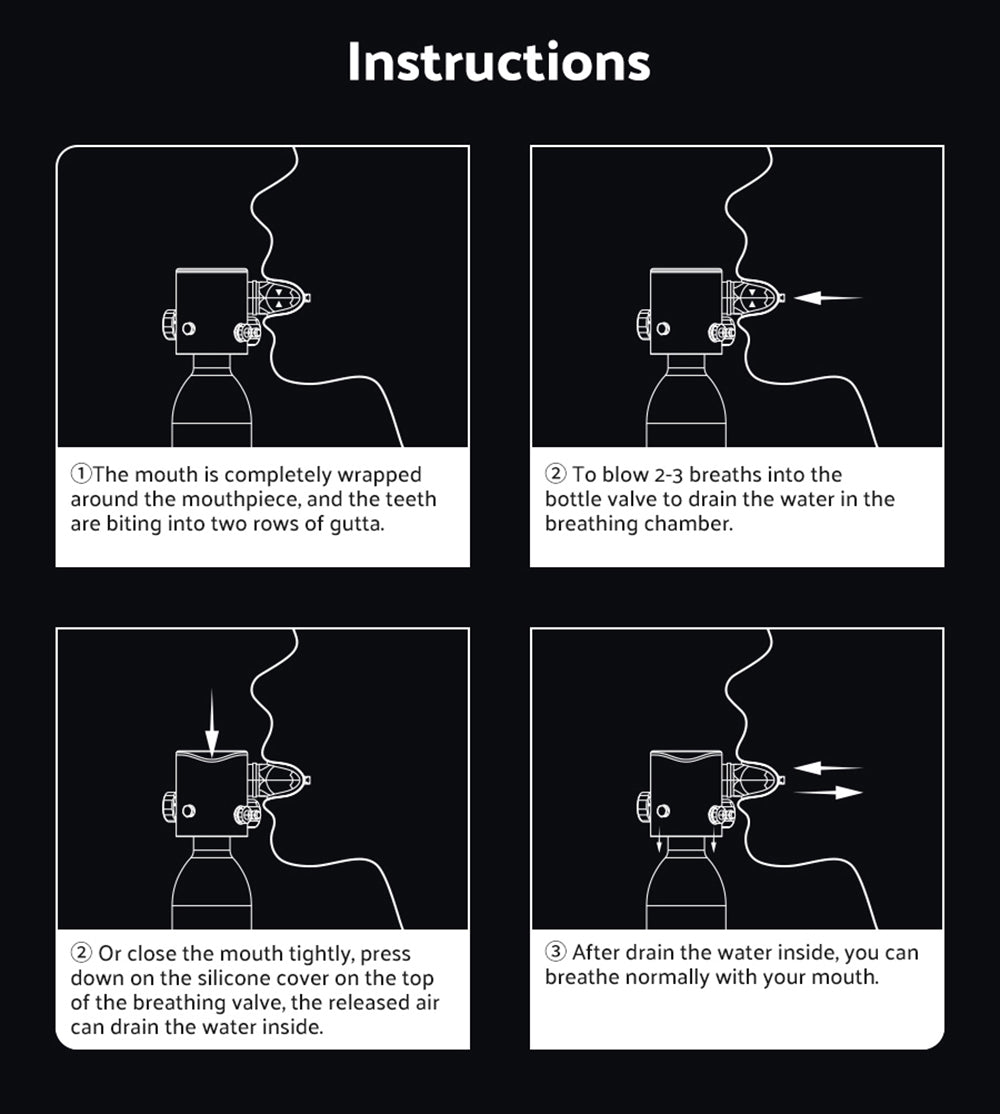 Instructions

①The mouth is completely wrapped around the mouthpiece, and the teeth are biting into two rows of gutta.

② To blow 2-3 breaths into the bottle valve to drain the water in the breathing chamber.

② Or close the mouth tightly, press down on the silicone cover on the top of the breathing valve, the released air can drain the water inside.

③ After drain the water inside, you can breathe normally with your mouth.