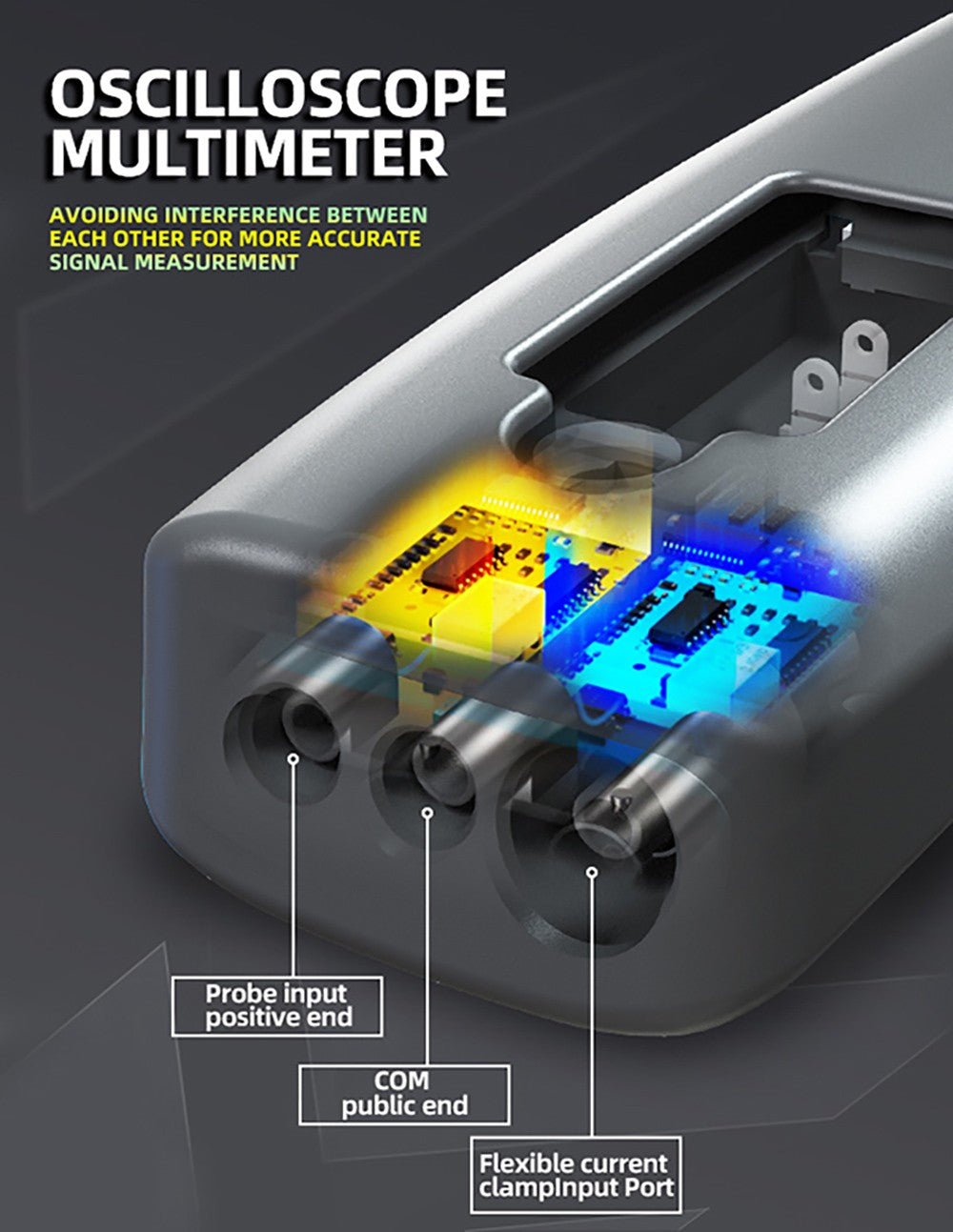 OSCILLOSCOPE MULTIMETER

AVOIDING INTERFERENCE BETWEEN EACH OTHER FOR MORE ACCURATE SIGNAL MEASUREMENT

Probe input positive end

COM public end

Flexible current clampInput Port