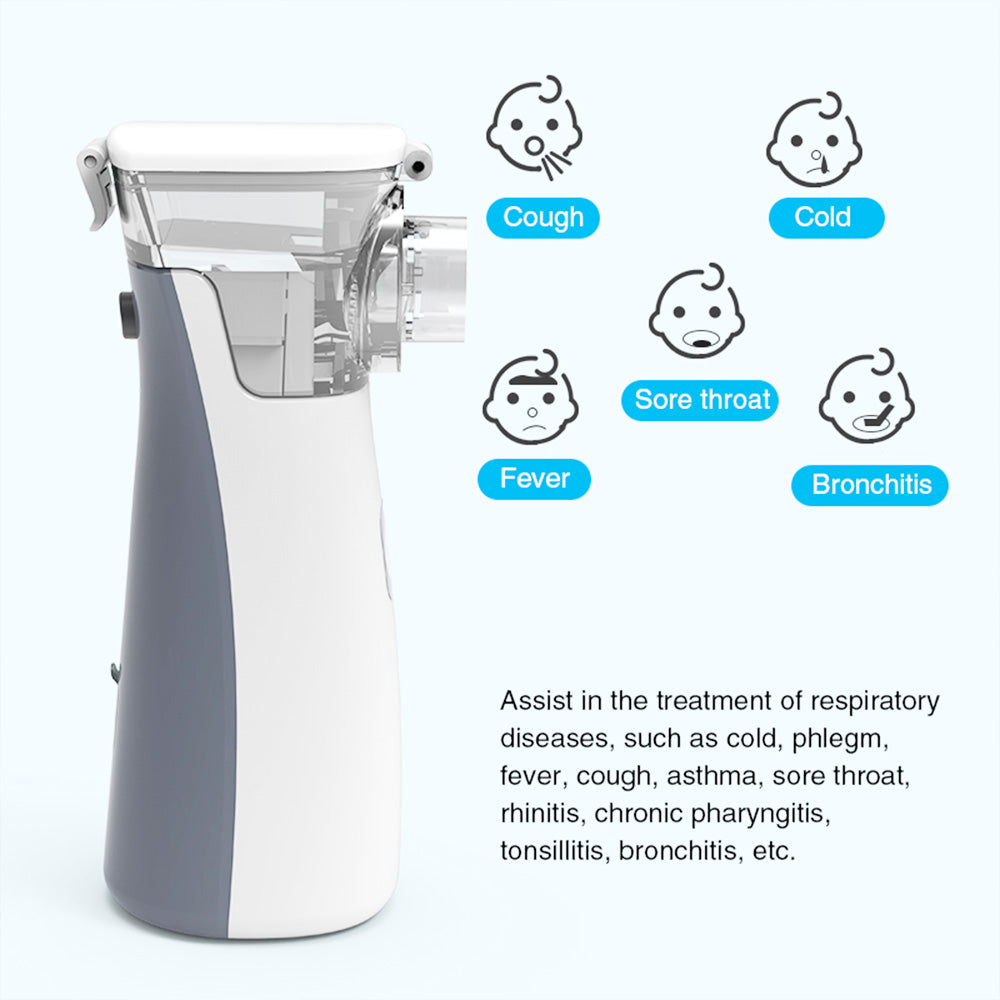 Cough

Cold

Sore throat

Fever

Bronchitis

Assist in the treatment of respiratory diseases, such as cold, phlegm, fever, cough, asthma, sore throat, rhinitis, chronic pharyngitis, tonsillitis, bronchitis, etc.