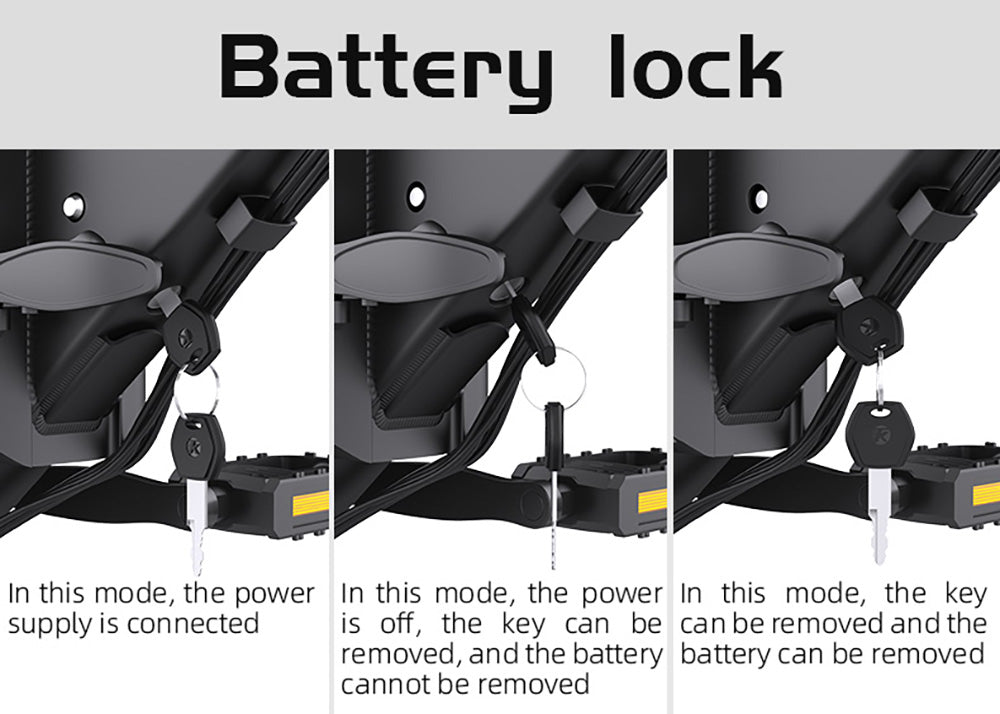 Battery lock

In this mode, the power supply is connected

In this mode, the power is off, the key can be removed, and the battery cannot be removed

In this mode, the key can be removed and the battery can be removed