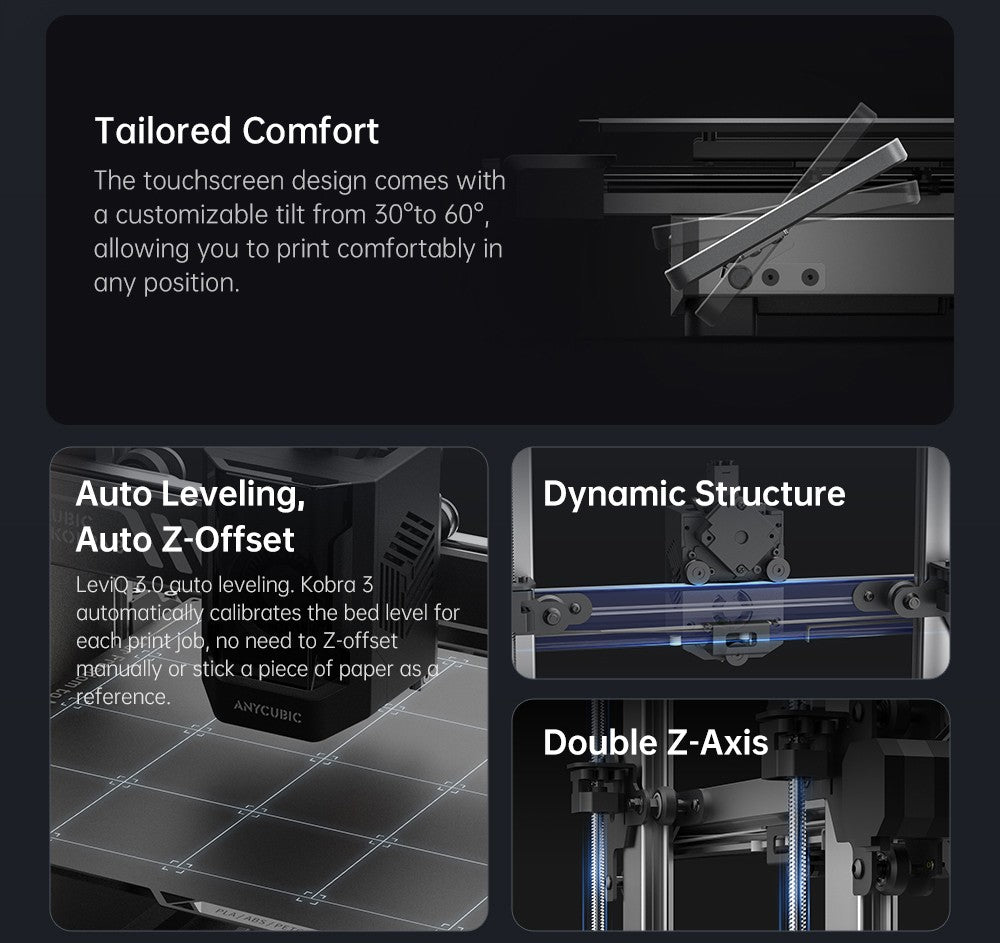 Tailored Comfort

The touchscreen design comes with a customizable tilt from 30°to 60°, allowing you to print comfortably in any position.

Auto Leveling, Auto Z-Offset

LeviQ 3.0 auto leveling. Kobra 3 automatically calibrates the bed level for each print job, no need to Z-offset manually or stick a piece of paper as a reference.

ANYCUBIC

PLA / ABS / PET

Dynamic Structure

Double Z-Axis