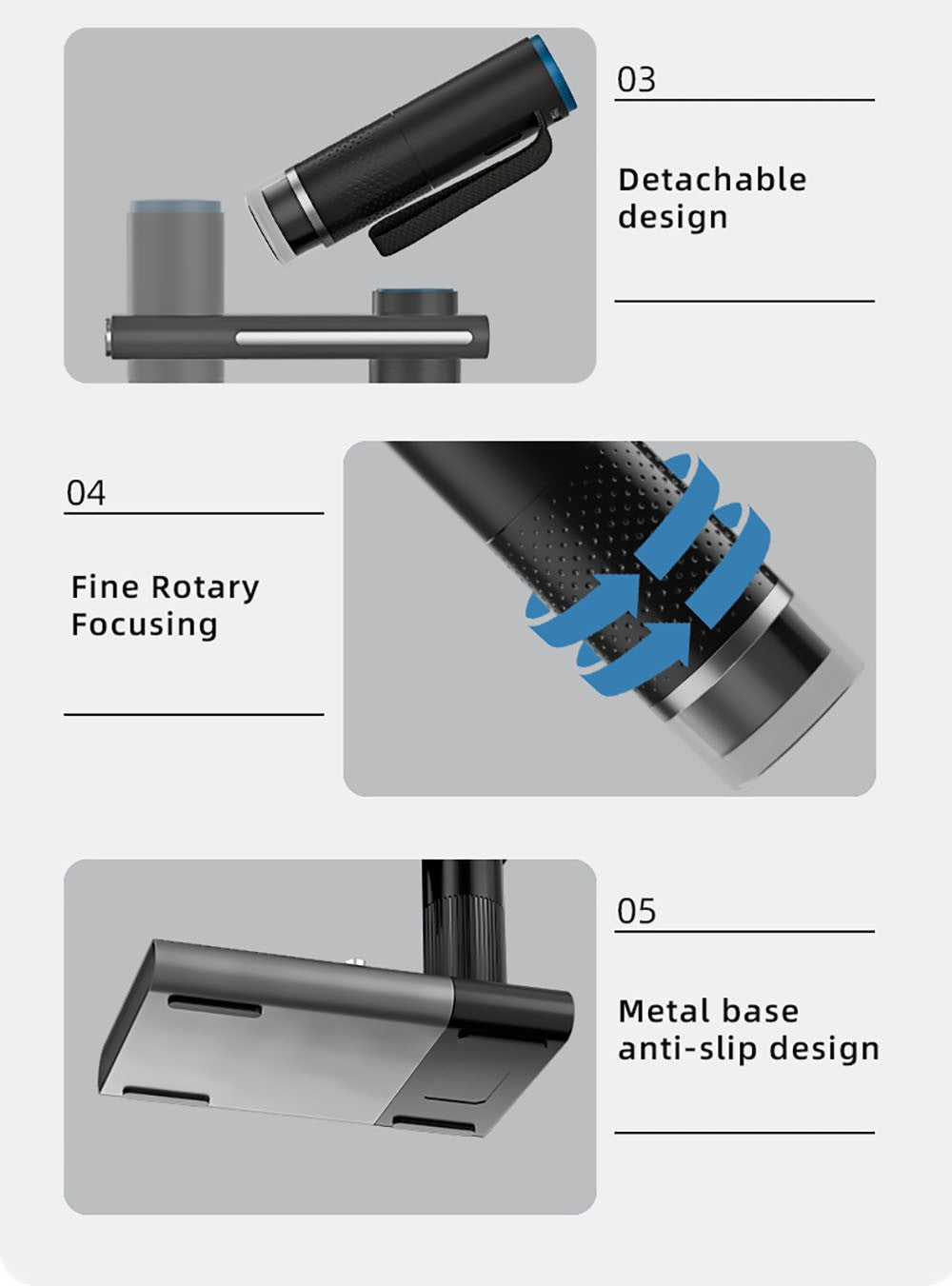 03

Detachable design

04

Fine Rotary Focusing

05

Metal base anti-slip design