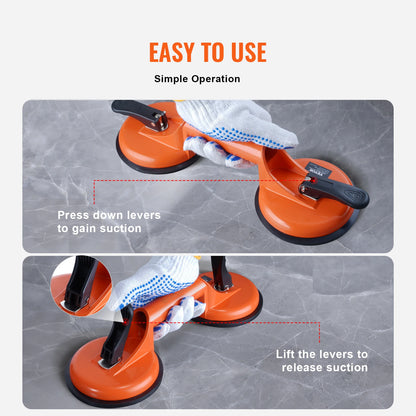 EASY TO USE

Simple Operation

Press down levers to gain suction

Lift the levers to release suction