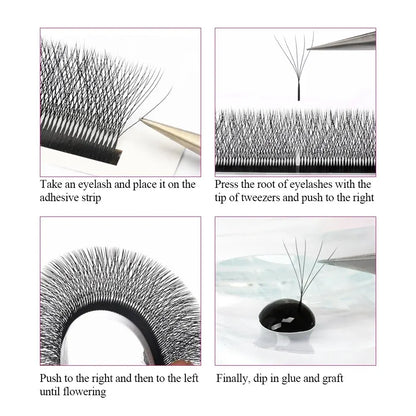 Take an eyelash and place it on the adhesive strip

Press the root of eyelashes with the tip of tweezers and push to the right

Push to the right and then to the left until flowering

Finally, dip in glue and graft