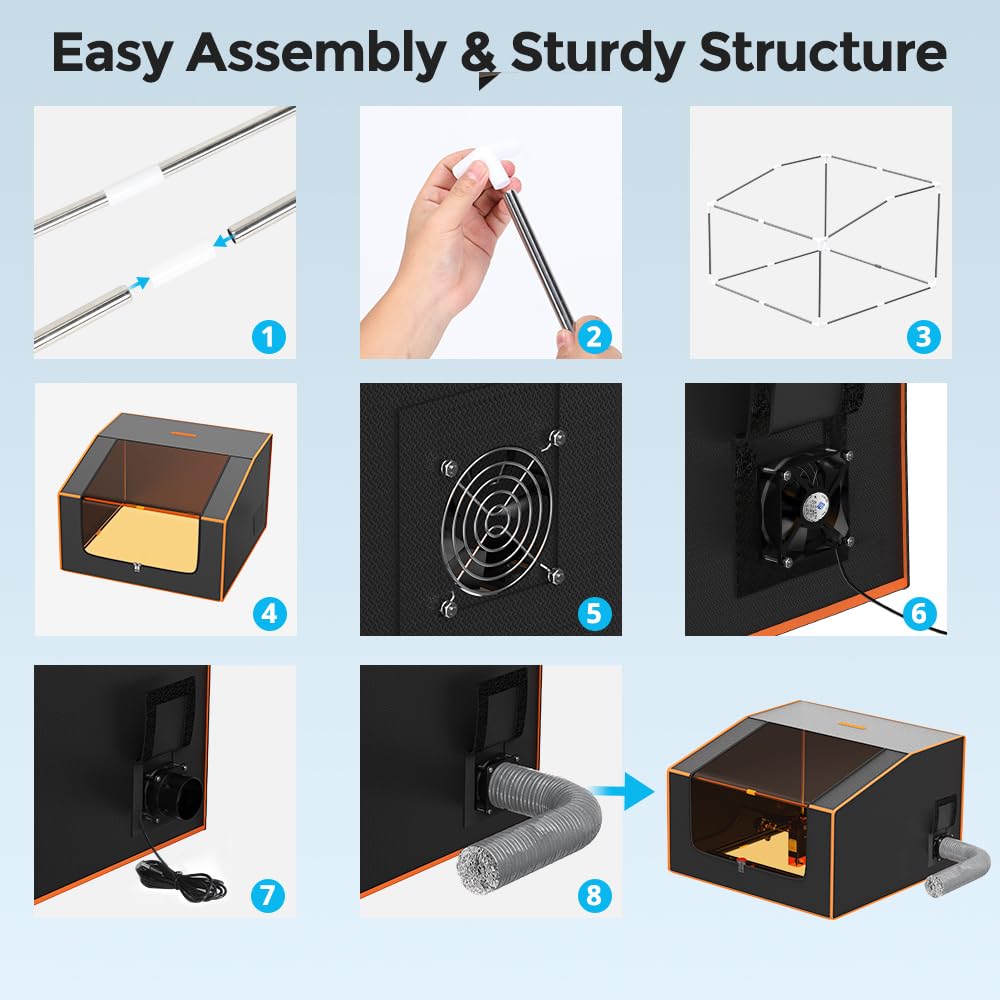 Easy Assembly & Sturdy Structure

1

2

3

4

5

6

7

8