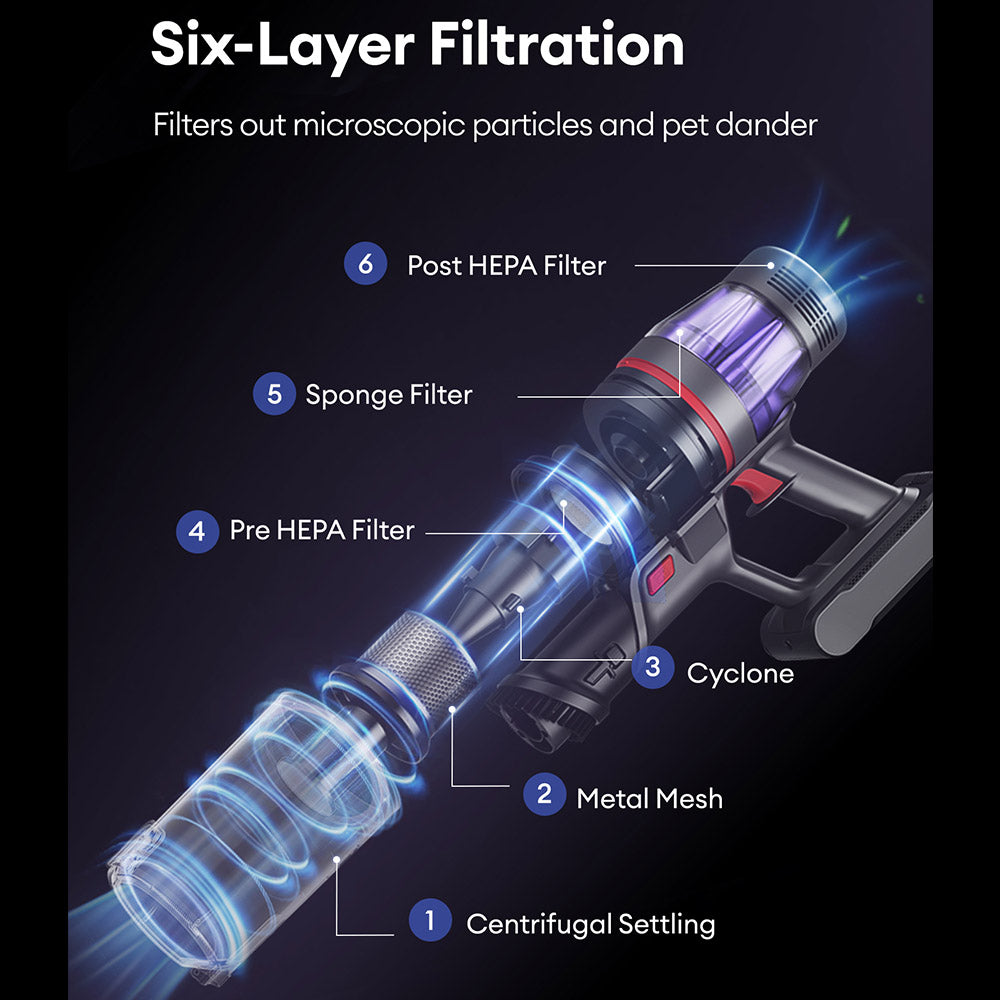 Six-Layer Filtration

Filters out microscopic particles and pet dander

6 Post HEPA Filter

5 Sponge Filter

4 Pre HEPA Filter

3 Cyclone

2 Metal Mesh

1 Centrifugal Settling