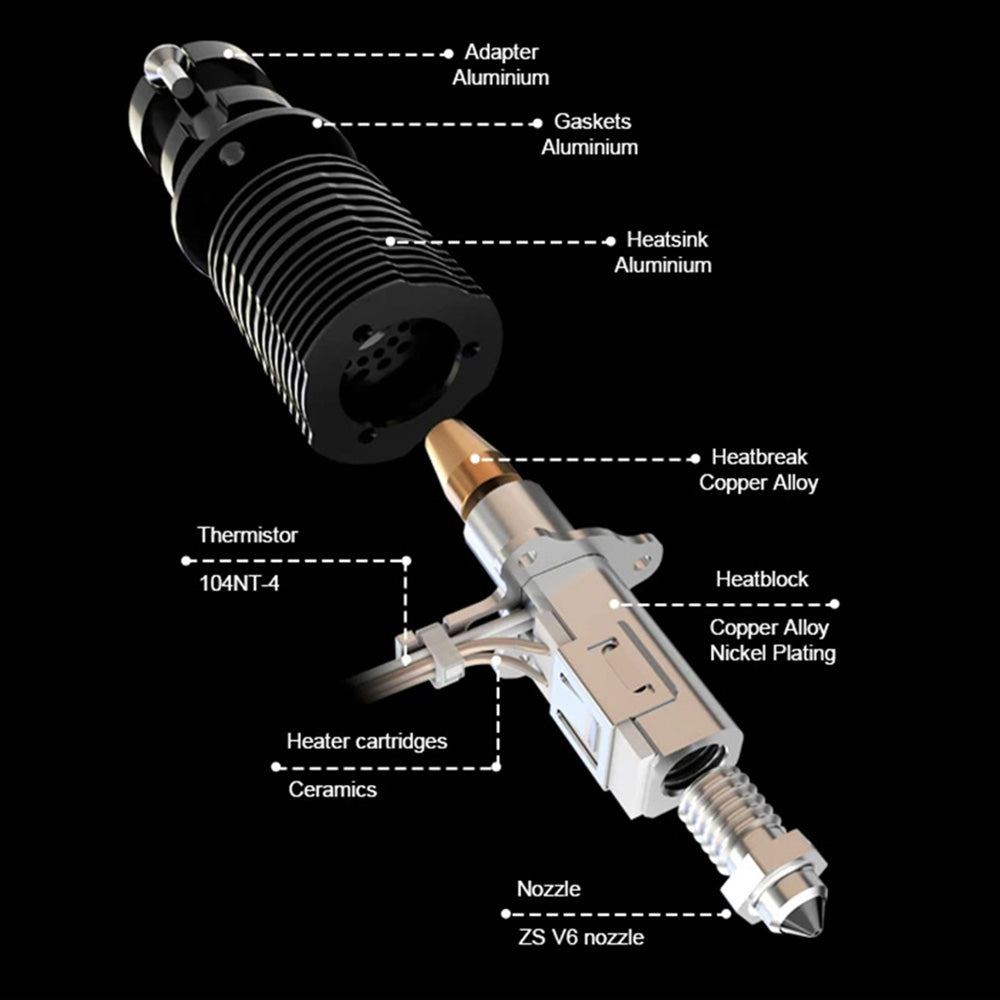 Adapter
Aluminium

Gaskets
Aluminium

Heatsink
Aluminium

Heatbreak
Copper Alloy

Thermistor
104NT-4

Heatblock
Copper Alloy
Nickel Plating

Heater cartridges
Ceramics

Nozzle
ZS V6 nozzle