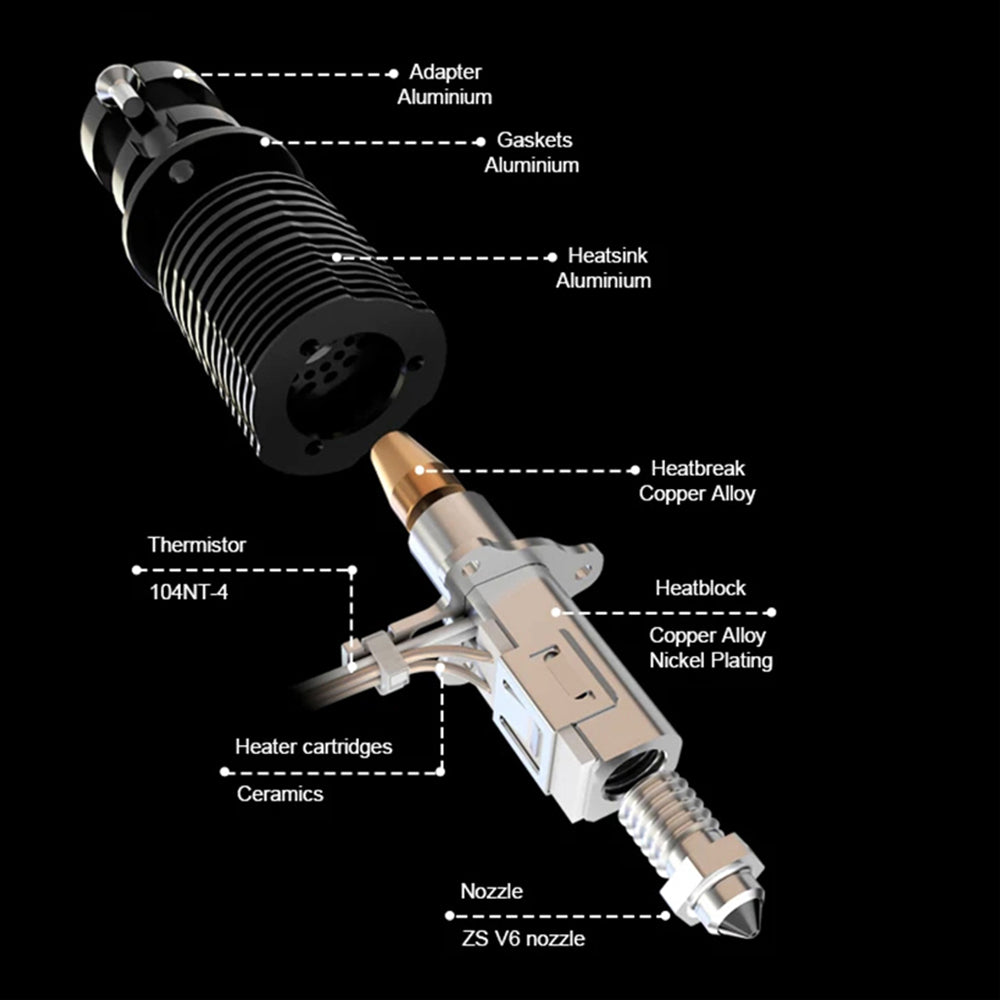 Adapter
Aluminium

Gaskets
Aluminium

Heatsink
Aluminium

Heatbreak
Copper Alloy

Thermistor
104NT-4

Heatblock
Copper Alloy
Nickel Plating

Heater cartridges
Ceramics

Nozzle
ZS V6 nozzle