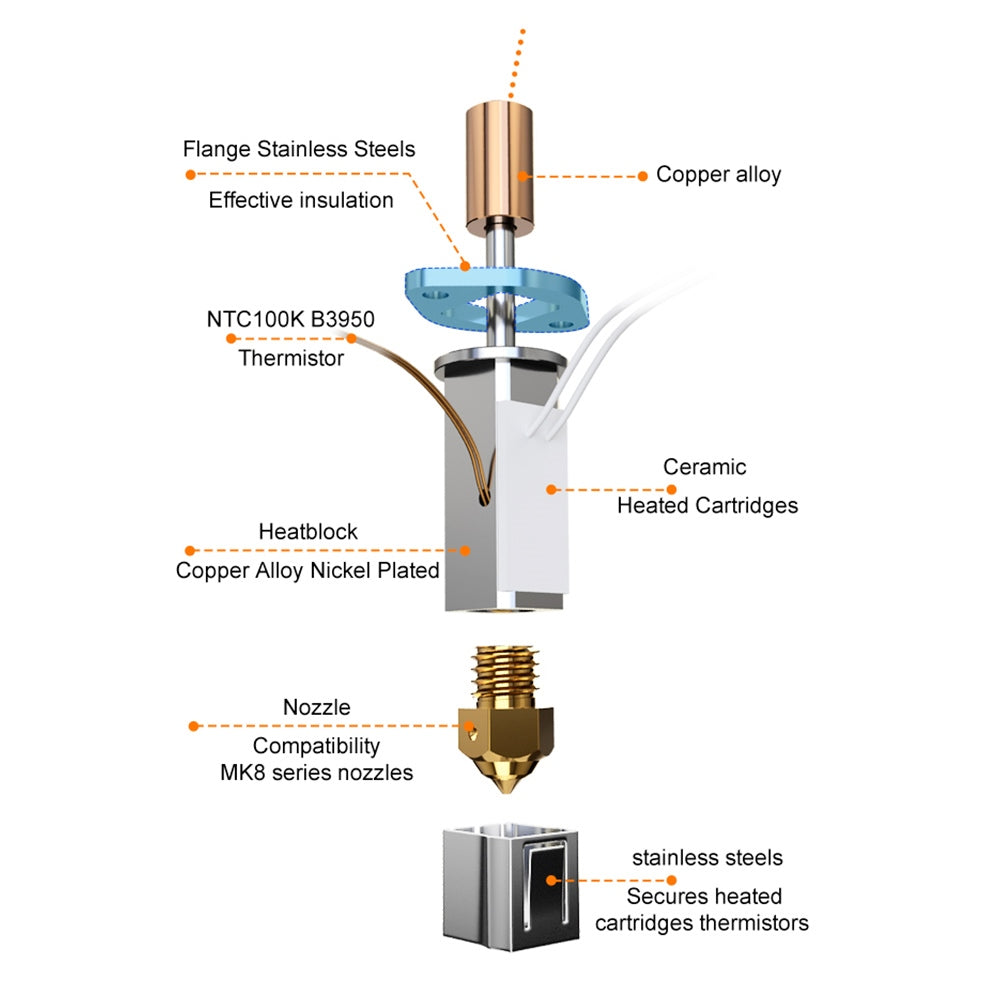 Flange Stainless Steels
Effective insulation

Copper alloy

NTC100K B3950
Thermistor

Ceramic
Heated Cartridges

Heatblock
Copper Alloy Nickel Plated

Nozzle
Compatibility
MK8 series nozzles

stainless steels
Secures heated
cartridges thermistors