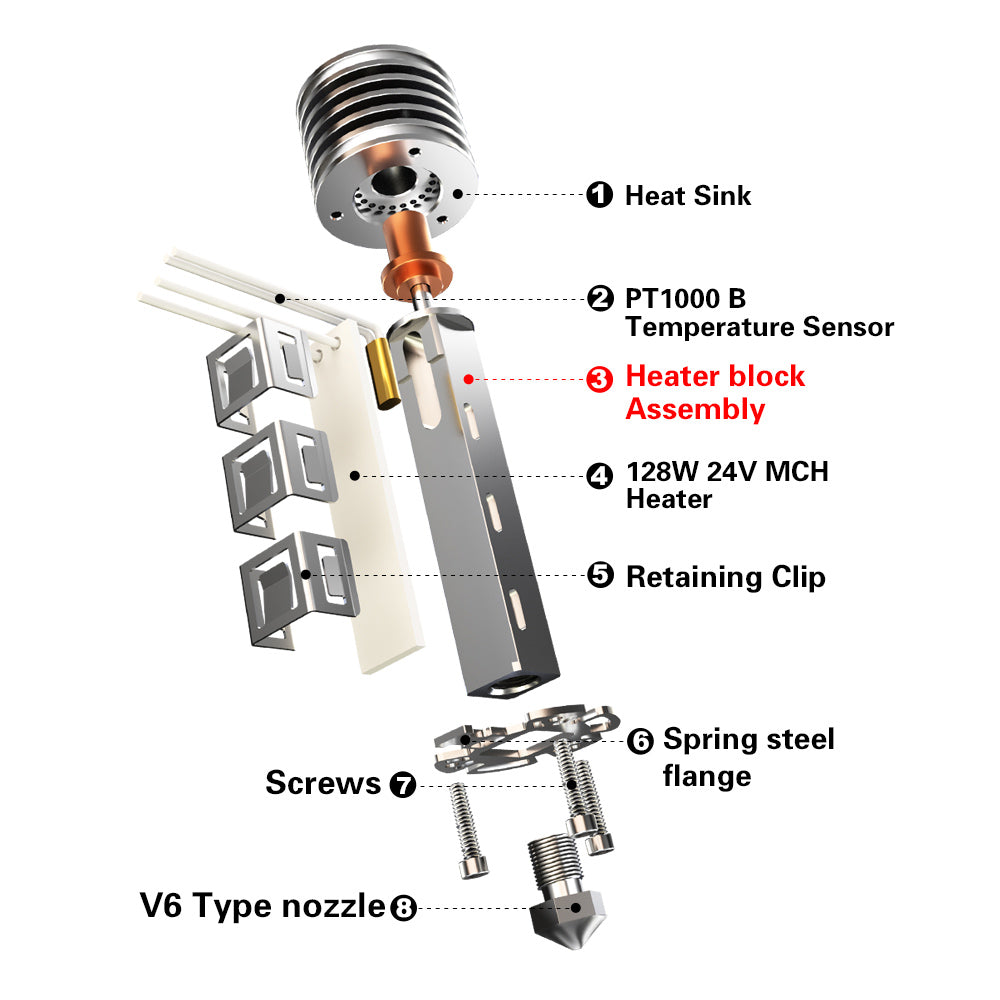 ❶ Heat Sink

❷ PT1000 B Temperature Sensor

❸ Heater block Assembly

❹ 128W 24V MCH Heater

❺ Retaining Clip

❻ Spring steel flange

Screws ❼

V6 Type nozzle ❽