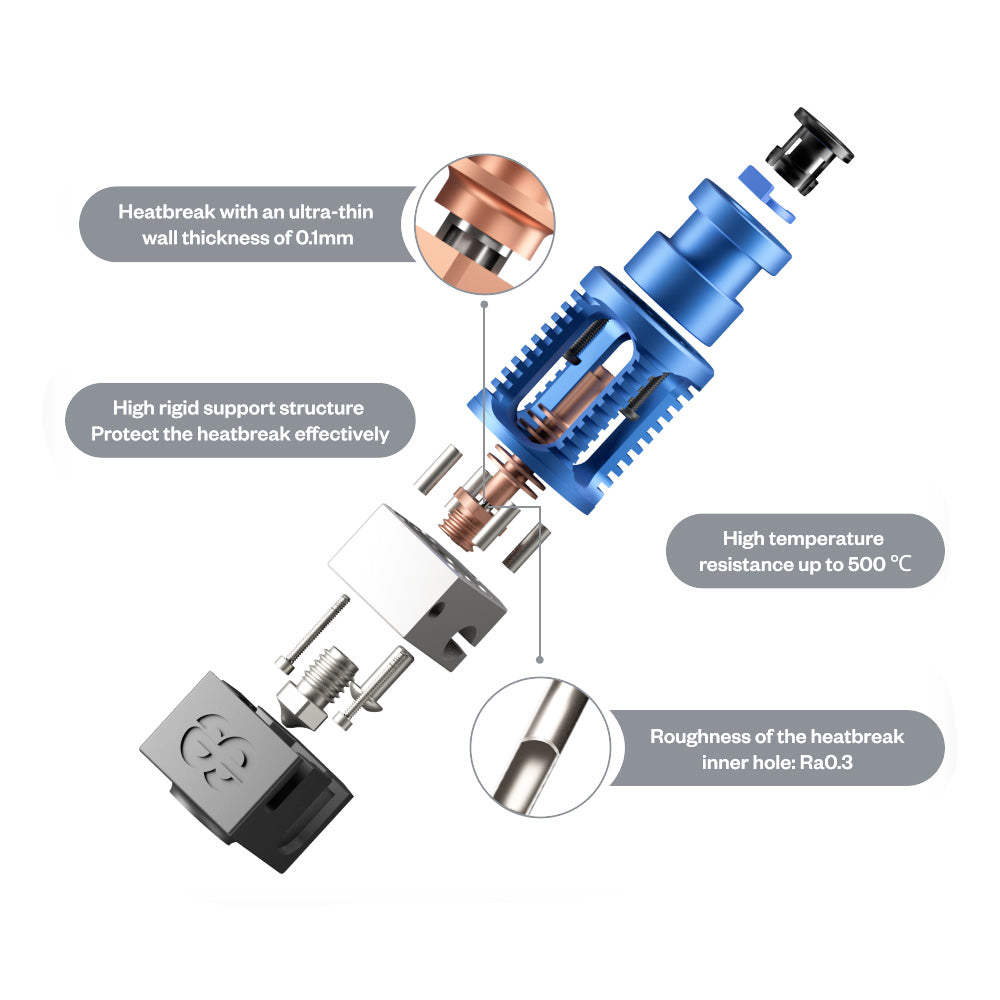 Heatbreak with an ultra-thin wall thickness of 0.1mm

High rigid support structure
Protect the heatbreak effectively

High temperature resistance up to 500 ℃

Roughness of the heatbreak inner hole: Ra0.3