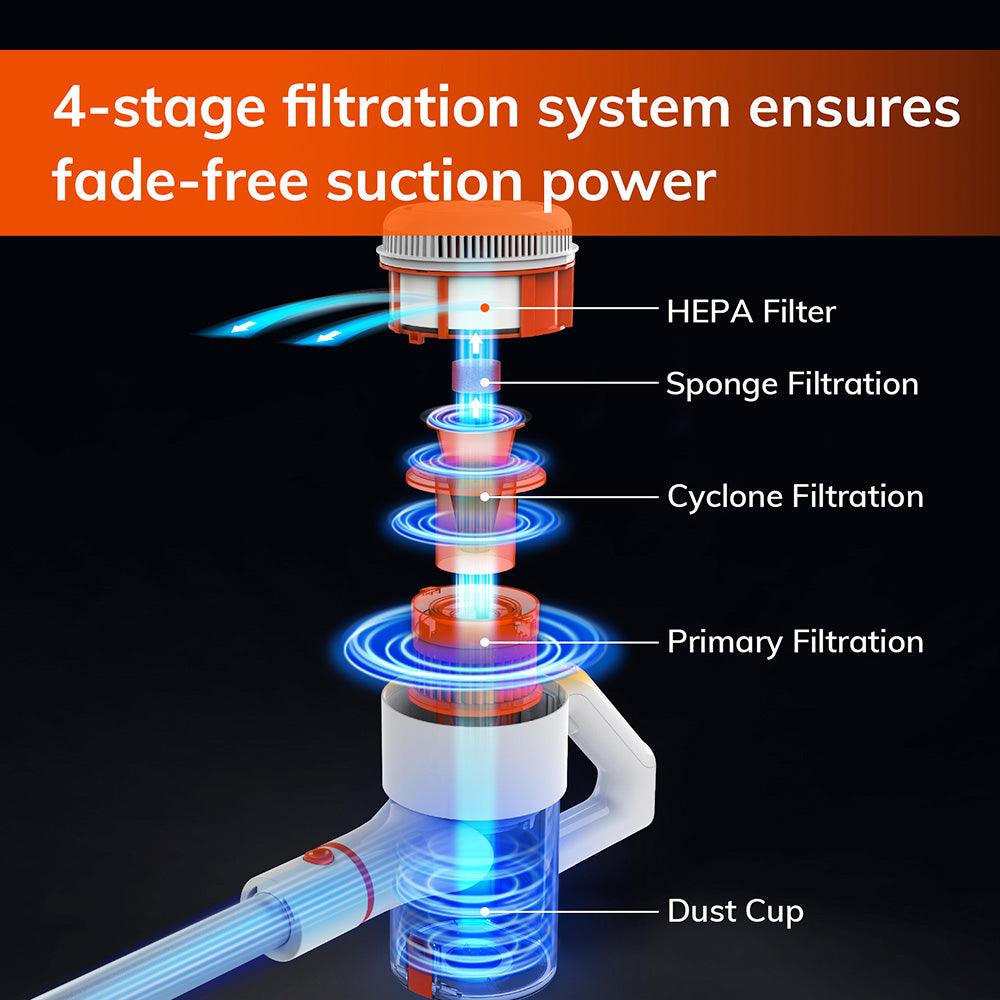 4-stage filtration system ensures fade-free suction power

HEPA Filter

Sponge Filtration

Cyclone Filtration

Primary Filtration

Dust Cup