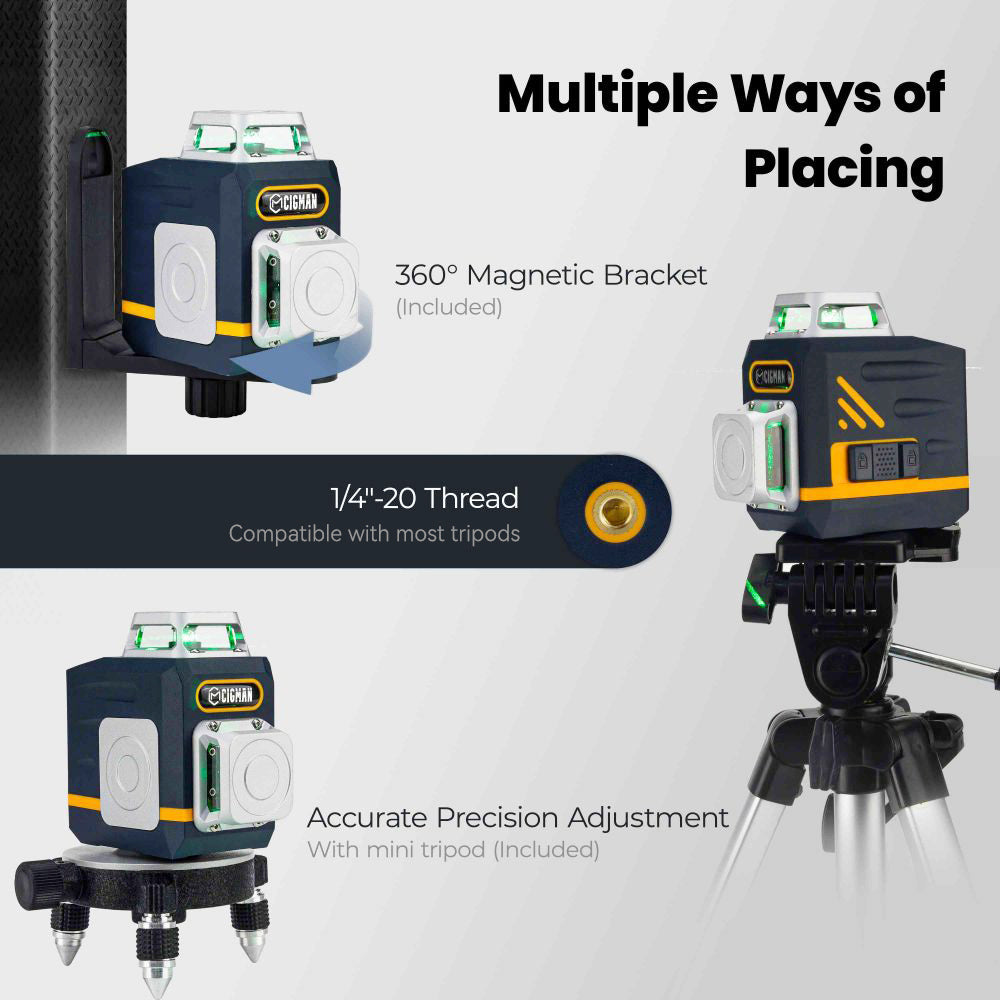 Multiple Ways of Placing

CIGMAN

360° Magnetic Bracket
(Included)

CIGMAN

1/4"-20 Thread
Compatible with most tripods

CIGMAN

Accurate Precision Adjustment
With mini tripod (Included)