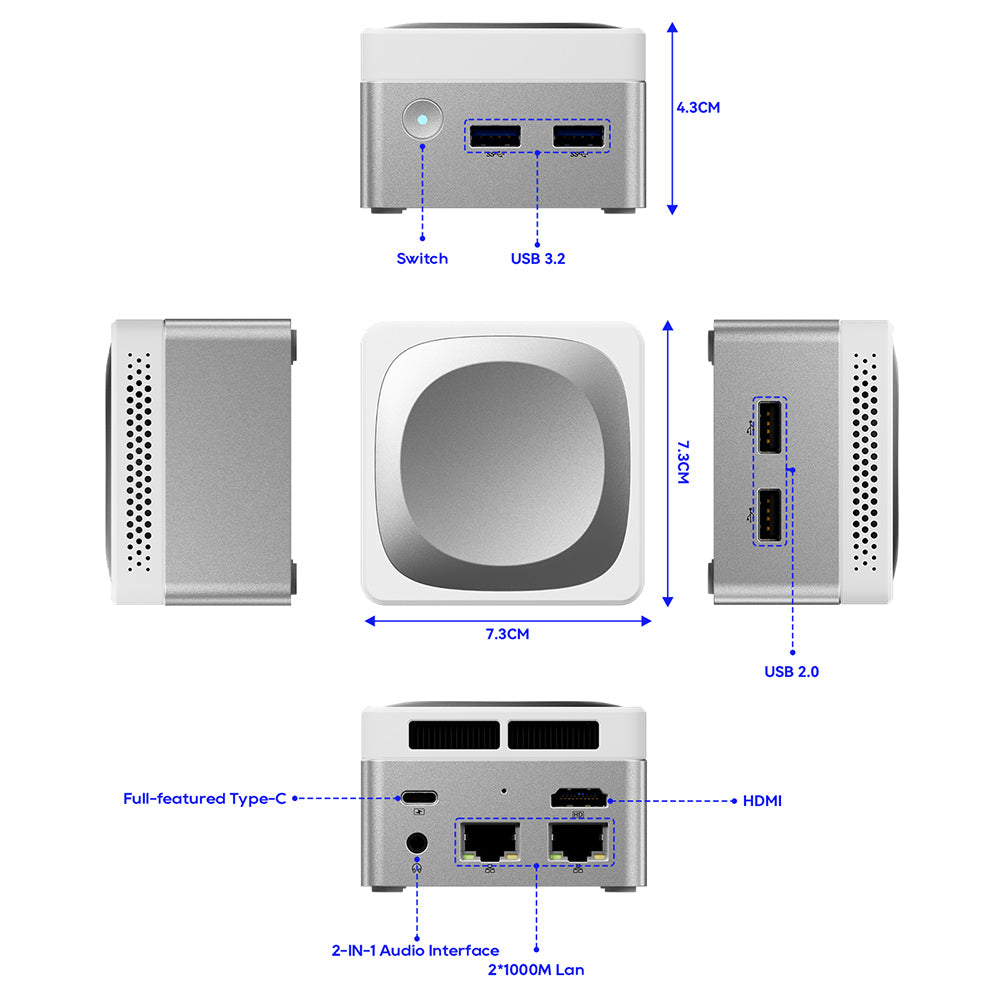 4.3CM

Switch
USB 3.2

7.3CM

7.3CM

USB 2.0

Full-featured Type-C
HDMI

2-IN-1 Audio Interface
2*1000M Lan