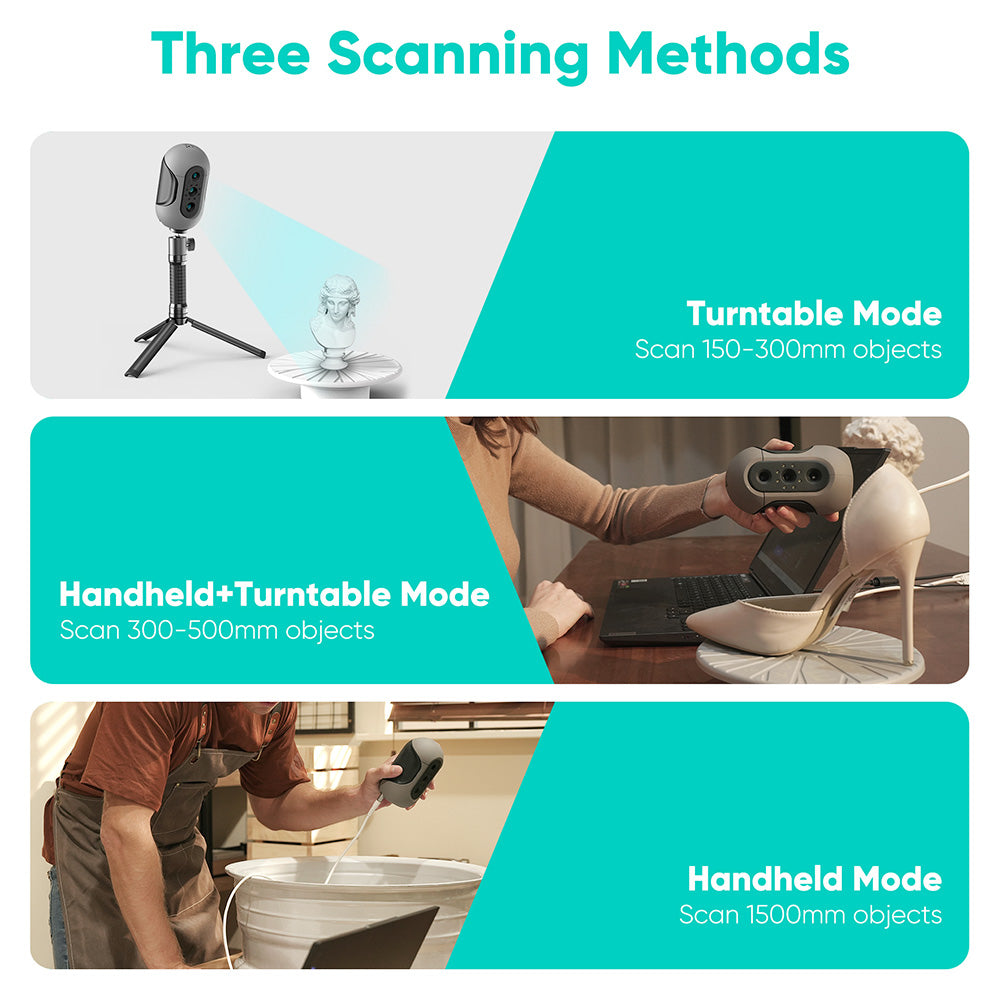 Three Scanning Methods

Turntable Mode
Scan 150-300mm objects

Handheld+Turntable Mode
Scan 300-500mm objects

Handheld Mode
Scan 1500mm objects